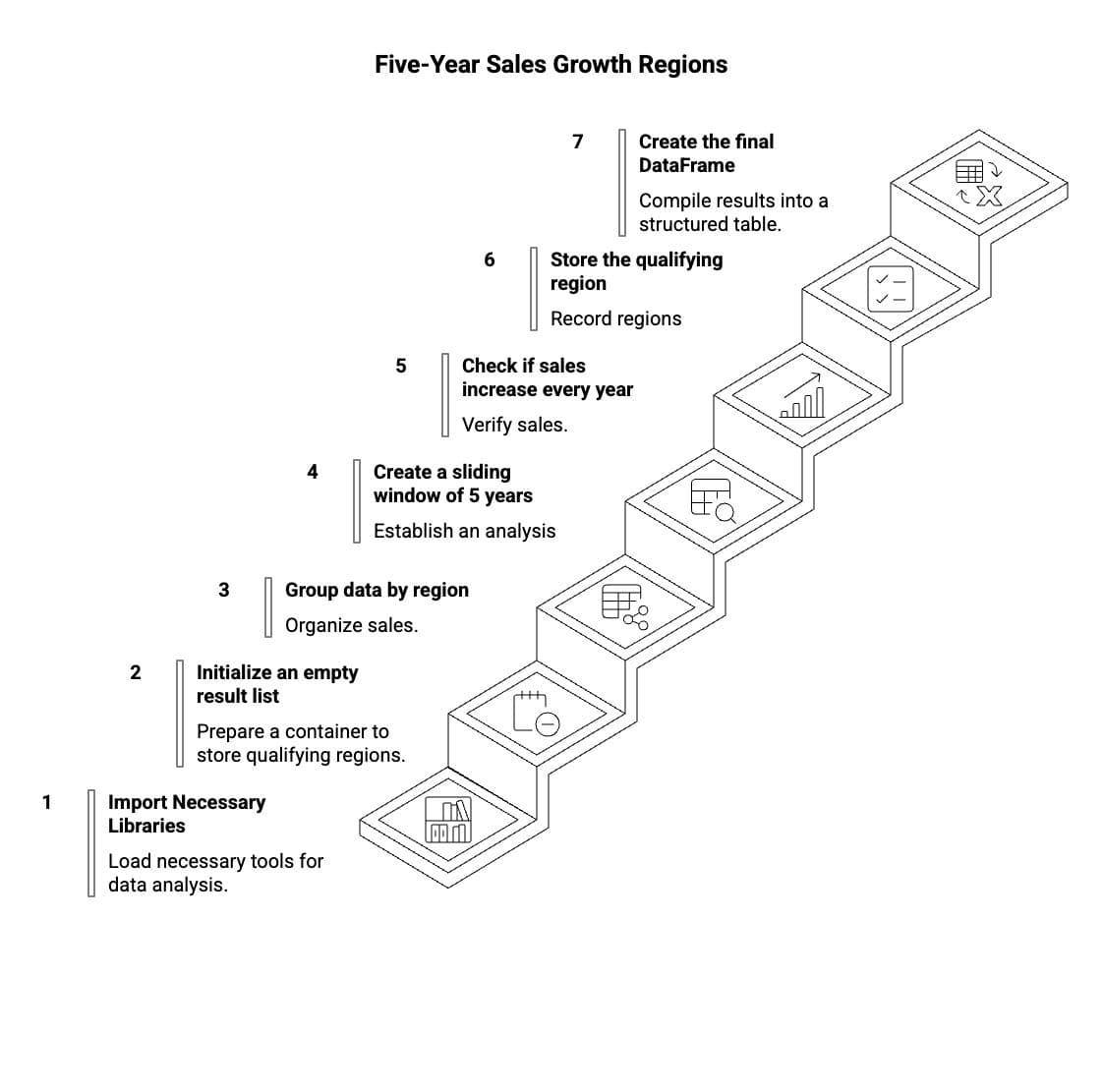 Five-Year Sales Growth Regions

7 Create the final DataFrame

Compile results into a structured table.

6 Store the qualifying region

Record regions

5 Check if sales increase every year

Verify sales.

4 Create a sliding window of 5 years

Establish an analysis

3 Group data by region

Organize sales.

2 Initialize an empty result list

Prepare a container to store qualifying regions.

1 Import Necessary Libraries

Load necessary tools for data analysis.